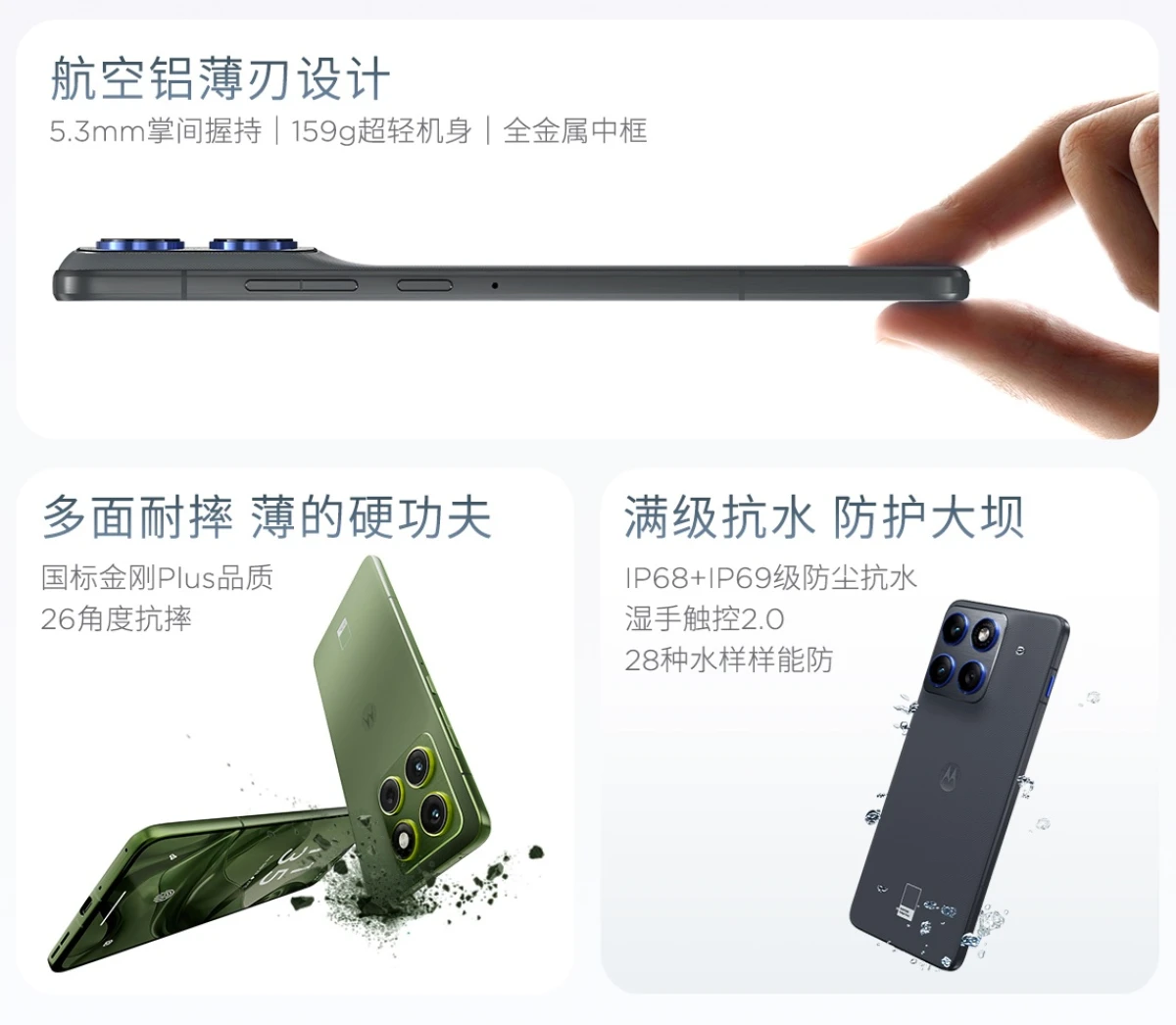 航空铝薄刃设计
5.3mm掌间握持｜159g超轻机身｜全金属中框

多面耐摔 薄的硬功夫
国标金刚Plus品质
26角度抗摔

满级抗水 防护大坝
IP68+IP69级防尘抗水
湿手触控2.0
28种水样样能防